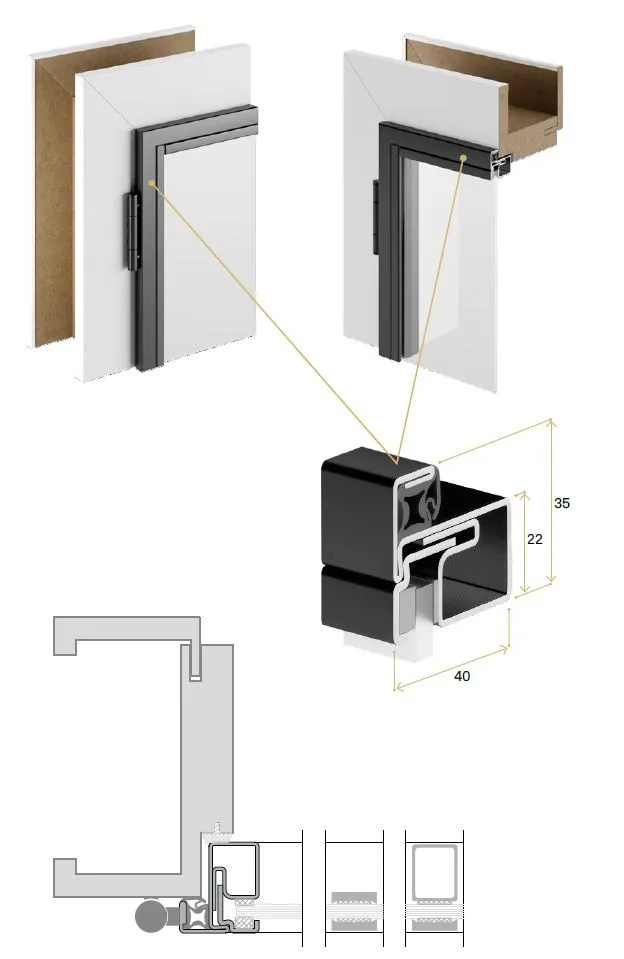 35
22
40